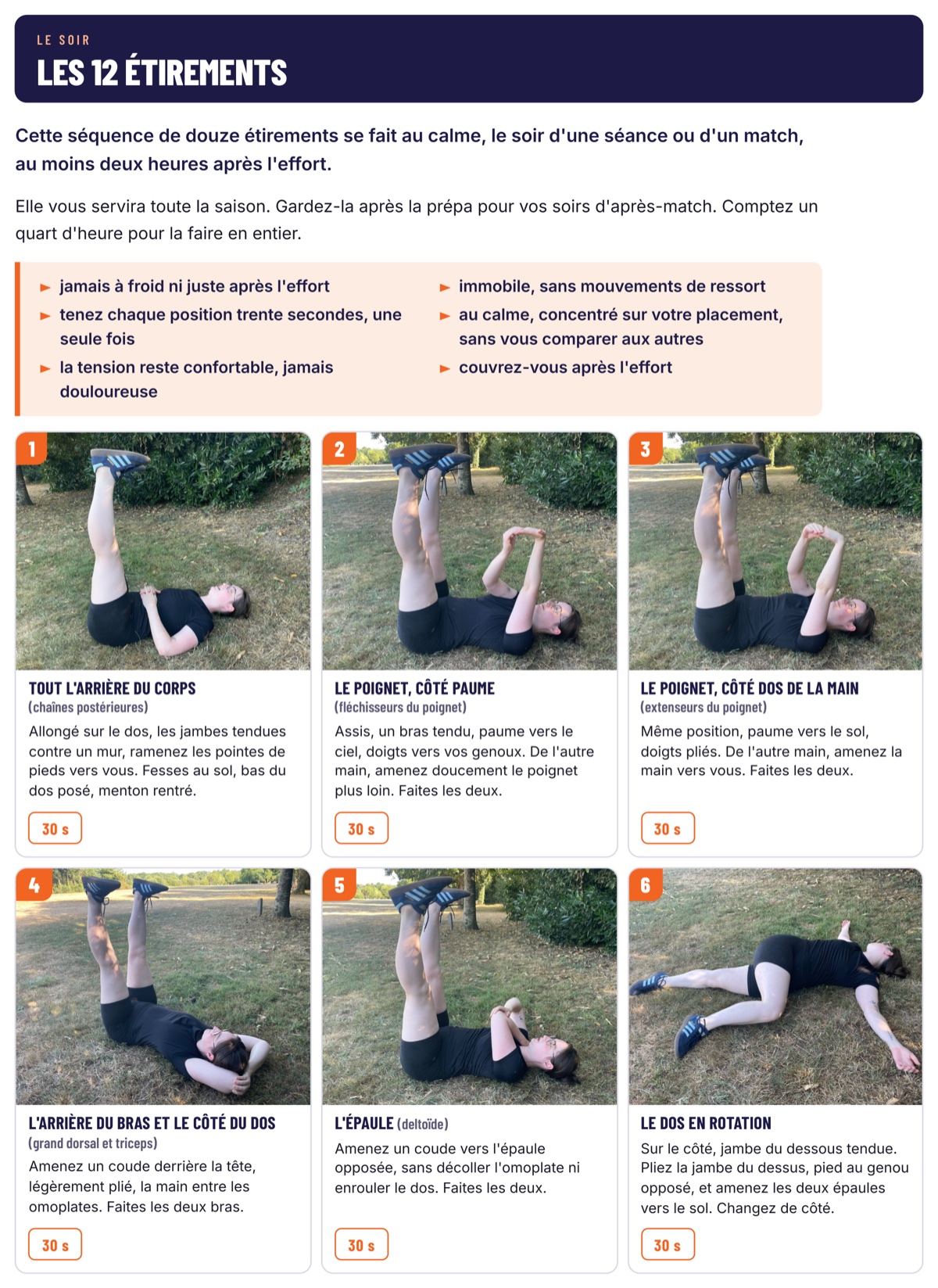 LE SOIR
LES 12 ÉTIREMENTS

Cette séquence de douze étirements se fait au calme, le soir d'une séance ou d'un match, au moins deux heures après l'effort.

Elle vous servira toute la saison. Gardez-la après la prépa pour vos soirs d'après-match. Comptez un quart d'heure pour la faire en entier.

► jamais à froid ni juste après l'effort
► tenez chaque position trente secondes, une seule fois
► la tension reste confortable, jamais douloureuse

► immobile, sans mouvements de ressort
► au calme, concentré sur votre placement, sans vous comparer aux autres
► couvrez-vous après l'effort

1
TOUT L'ARRIÈRE DU CORPS
(chaînes postérieures)
Allongé sur le dos, les jambes tendues contre un mur, ramenez les pointes de pieds vers vous. Fesses au sol, bas du dos posé, menton rentré.
30 s

2
LE POIGNET, CÔTÉ PAUME
(fléchisseurs du poignet)
Assis, un bras tendu, paume vers le ciel, doigts vers vos genoux. De l'autre main, amenez doucement le poignet plus loin. Faites les deux.
30 s

3
LE POIGNET, CÔTÉ DOS DE LA MAIN
(extenseurs du poignet)
Même position, paume vers le sol, doigts pliés. De l'autre main, amenez la main vers vous. Faites les deux.
30 s

4
L'ARRIÈRE DU BRAS ET LE CÔTÉ DU DOS
(grand dorsal et triceps)
Amenez un coude derrière la tête, légèrement plié, la main entre les omoplates. Faites les deux bras.
30 s

5
L'ÉPAULE (deltoïde)
Amenez un coude vers l'épaule opposée, sans décoller l'omoplate ni enrouler le dos. Faites les deux.
30 s

6
LE DOS EN ROTATION
Sur le côté, jambe du dessous tendue. Pliez la jambe du dessus, pied au genou opposé, et amenez les deux épaules vers le sol. Changez de côté.
30 s